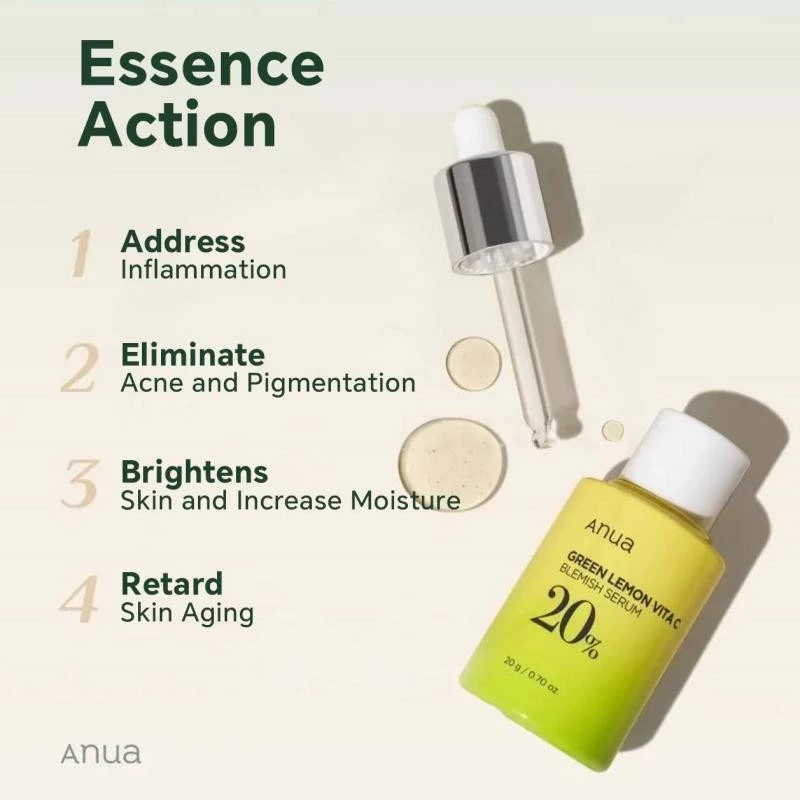 Essence Action

1 Address
Inflammation

2 Eliminate
Acne and Pigmentation

3 Brightens
Skin and Increase Moisture

4 Retard
Skin Aging

Anua
GREEN LEMON VITA C
BLEMISH SERUM
20%
20 g / 0.70 oz.

Anua